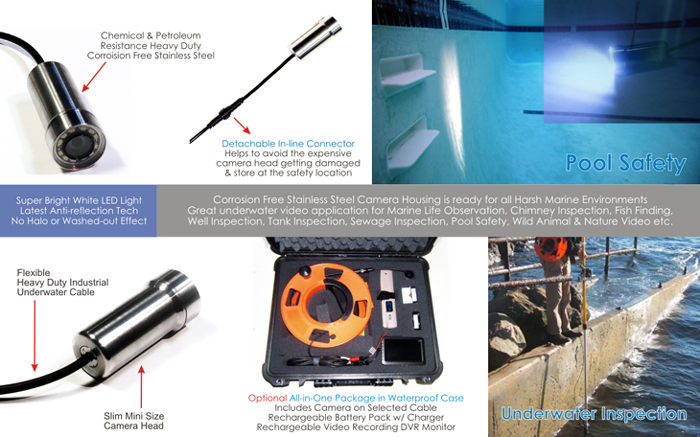 Chemical & Petroleum Resistance Heavy Duty Corroision Free Stainless Steel

Detachable In-line Connector
Helps to avoid the expensive camera head getting damaged & store at the safety location

Pool Safety

Super Bright White LED Light
Latest Anti-reflection Tech
No Halo or Washed-out Effect

Corrosion Free Stainless Steel Camera Housing is ready for all Harsh Marine Environments
Great underwater video application for Marine Life Observation, Chimney Inspection, Fish Finding, Well Inspection, Tank Inspection, Sewage Inspection, Pool Safety, Wild Animal & Nature Video etc.

Flexible
Heavy Duty Industrial Underwater Cable

Slim Mini Size
Camera Head

Optional All-in-One Package in Waterproof Case
Includes Camera on Selected Cable
Rechargeable Battery Pack w/ Charger
Rechargeable Video Recording DVR Monitor

Underwater Inspection